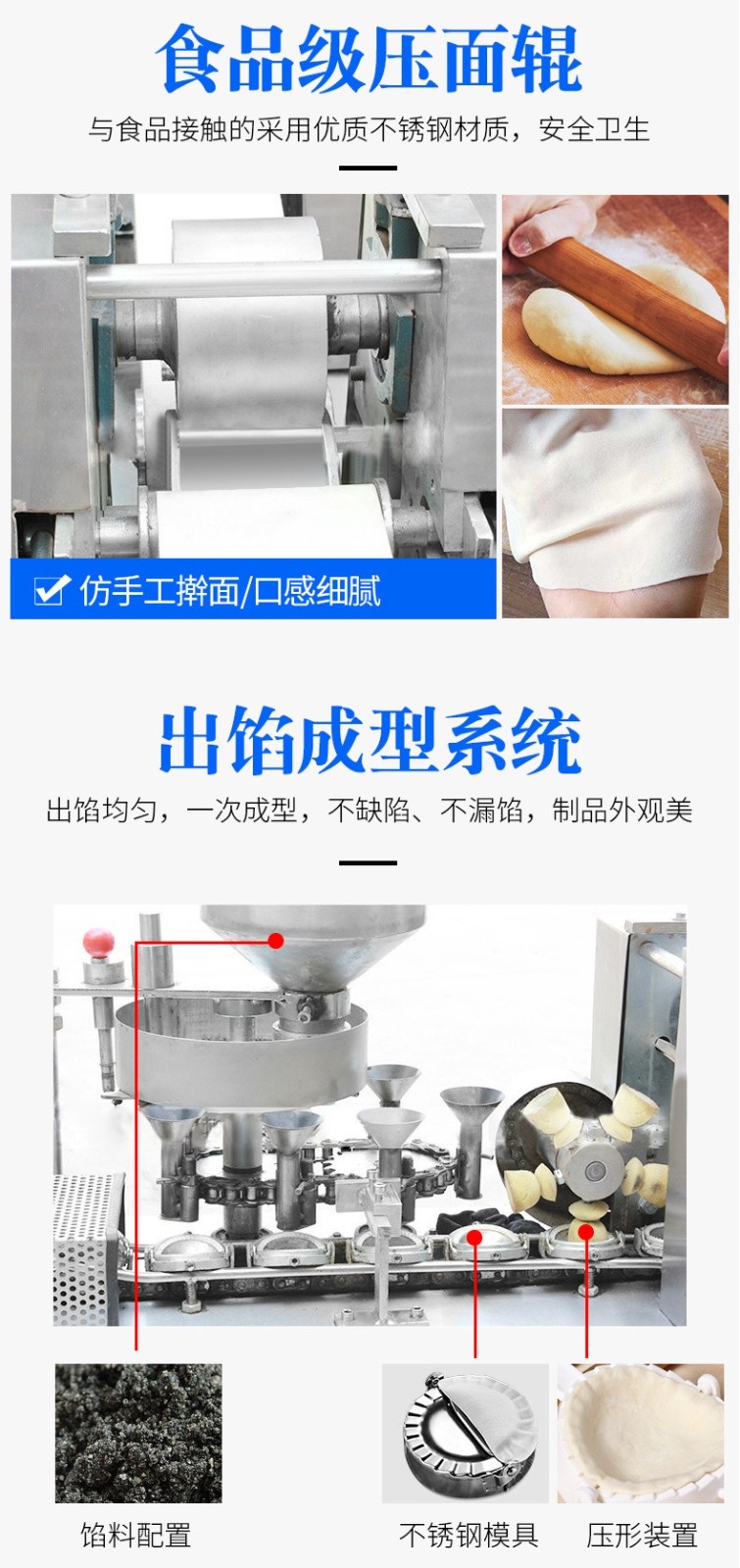 食品级压面辊

与食品接触的采用优质不锈钢材质，安全卫生

仿手工擀面/口感细腻

出馅成型系统

出馅均匀，一次成型，不缺陷、不漏馅，制品外观美

馅料配置

不锈钢模具

压形装置